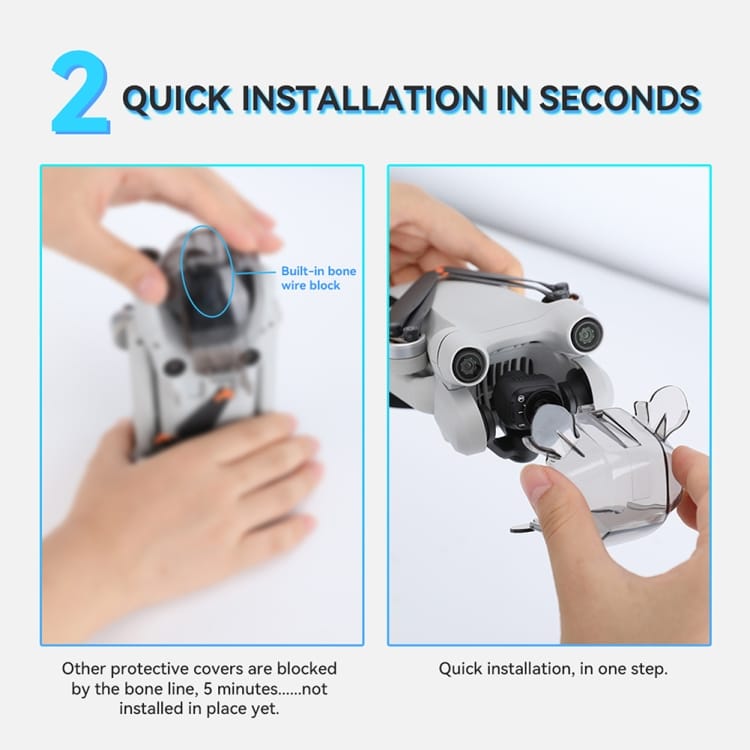 2 QUICK INSTALLATION IN SECONDS

Built-in bone wire block

Other protective covers are blocked by the bone line, 5 minutes......not installed in place yet.

Quick installation, in one step.