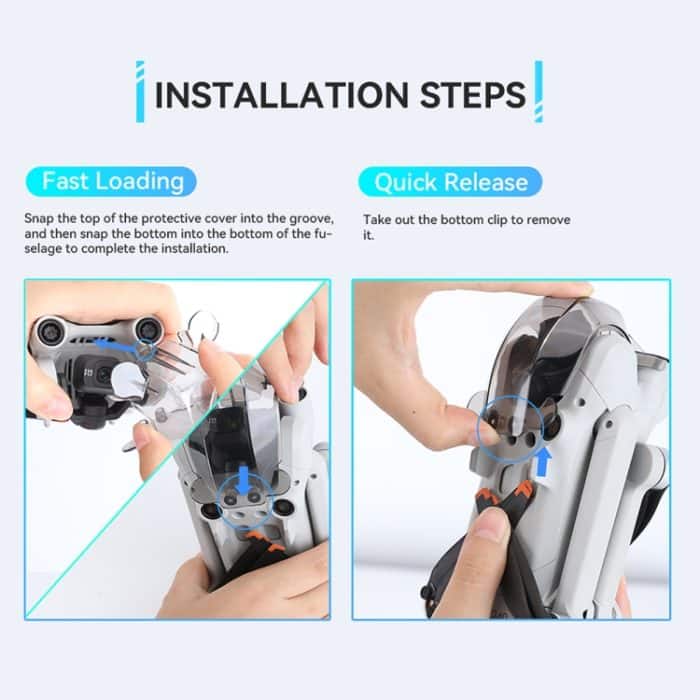 INSTALLATION STEPS

Fast Loading

Snap the top of the protective cover into the groove, and then snap the bottom into the bottom of the fuselage to complete the installation.

Quick Release

Take out the bottom clip to remove it.