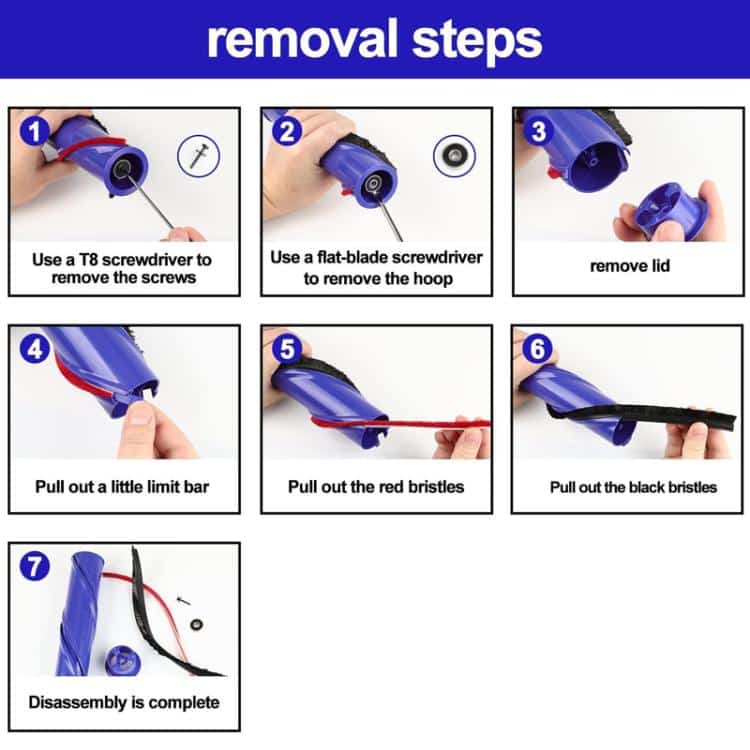 removal steps

1
Use a T8 screwdriver to remove the screws

2
Use a flat-blade screwdriver to remove the hoop

3
remove lid

4
Pull out a little limit bar

5
Pull out the red bristles

6
Pull out the black bristles

7
Disassembly is complete