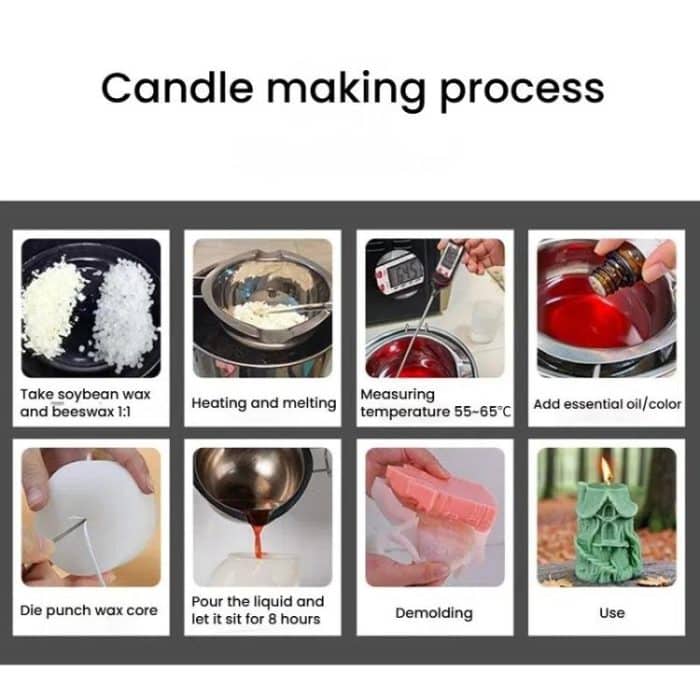 Candle making process

Take soybean wax and beeswax 1:1

Heating and melting

Measuring temperature 55~65°C

Add essential oil/color

Die punch wax core

Pour the liquid and let it sit for 8 hours

Demolding

Use