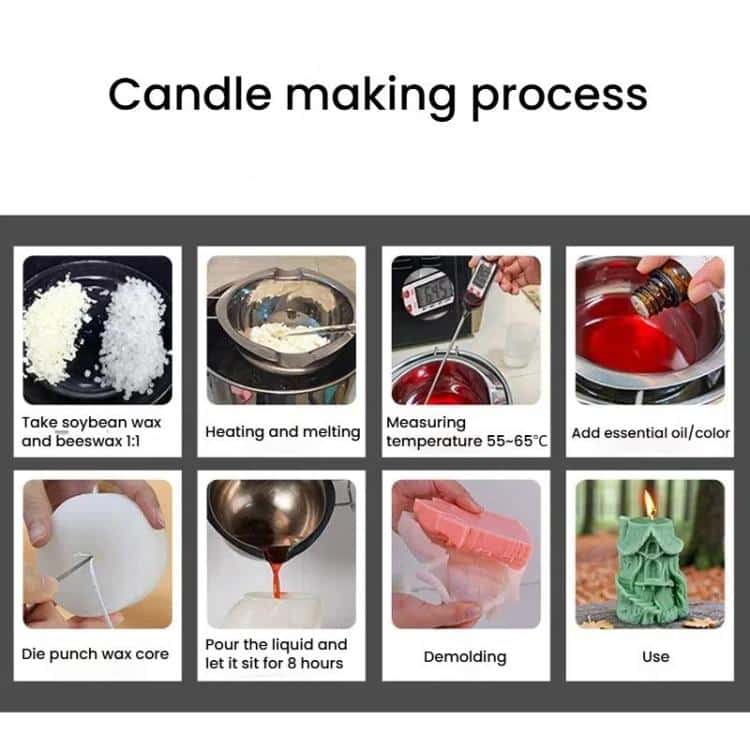 Candle making process

Take soybean wax and beeswax 1:1

Heating and melting

Measuring temperature 55~65°C

Add essential oil/color

Die punch wax core

Pour the liquid and let it sit for 8 hours

Demolding

Use