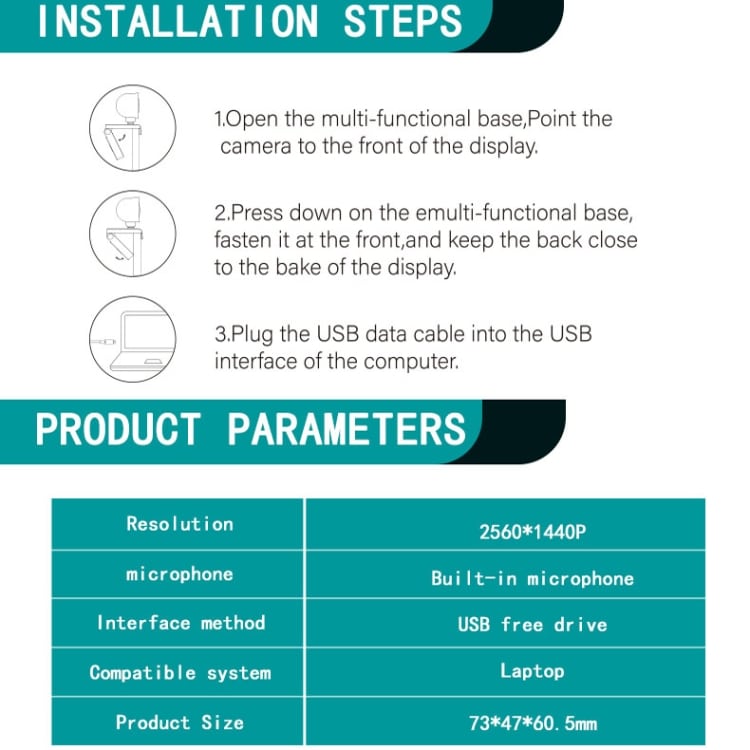 INSTALLATION STEPS

1.Open the multi-functional base,Point the camera to the front of the display.

2.Press down on the emulti-functional base, fasten it at the front,and keep the back close to the bake of the display.

3.Plug the USB data cable into the USB interface of the computer.

PRODUCT PARAMETERS

| Resolution | 2560*1440P |
|---|---|
| microphone | Built-in microphone |
| Interface method | USB free drive |
| Compatible system | Laptop |
| Product Size | 73*47*60.5mm |