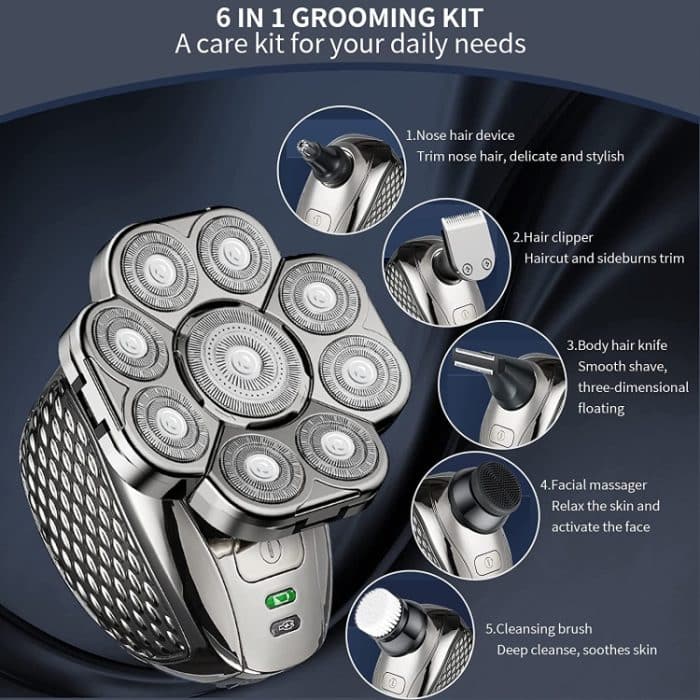 6 IN 1 GROOMING KIT
A care kit for your daily needs

1.Nose hair device
Trim nose hair, delicate and stylish

2.Hair clipper
Haircut and sideburns trim

3.Body hair knife
Smooth shave, three-dimensional floating

4.Facial massager
Relax the skin and activate the face

5.Cleansing brush
Deep cleanse, soothes skin