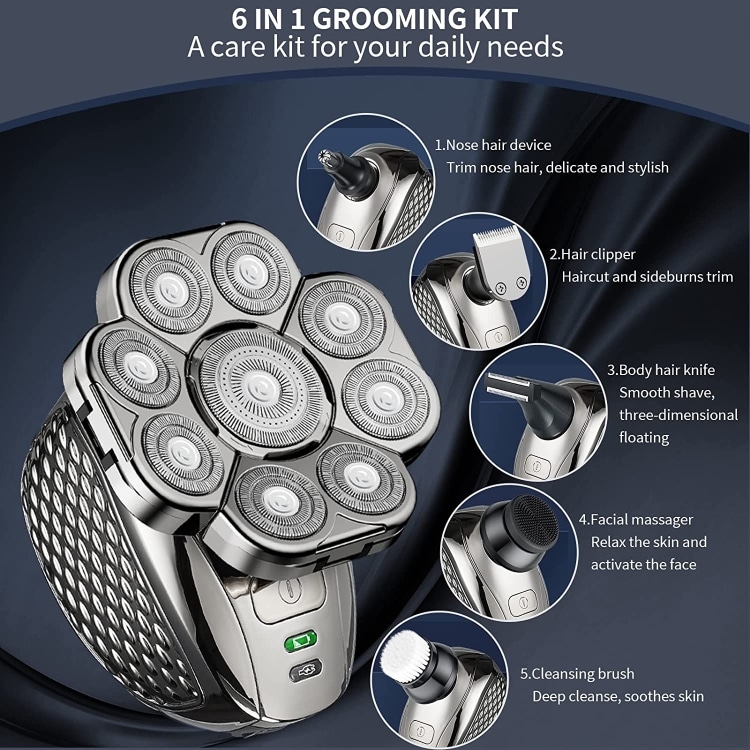 6 IN 1 GROOMING KIT
A care kit for your daily needs

1.Nose hair device
Trim nose hair, delicate and stylish

2.Hair clipper
Haircut and sideburns trim

3.Body hair knife
Smooth shave, three-dimensional floating

4.Facial massager
Relax the skin and activate the face

5.Cleansing brush
Deep cleanse, soothes skin