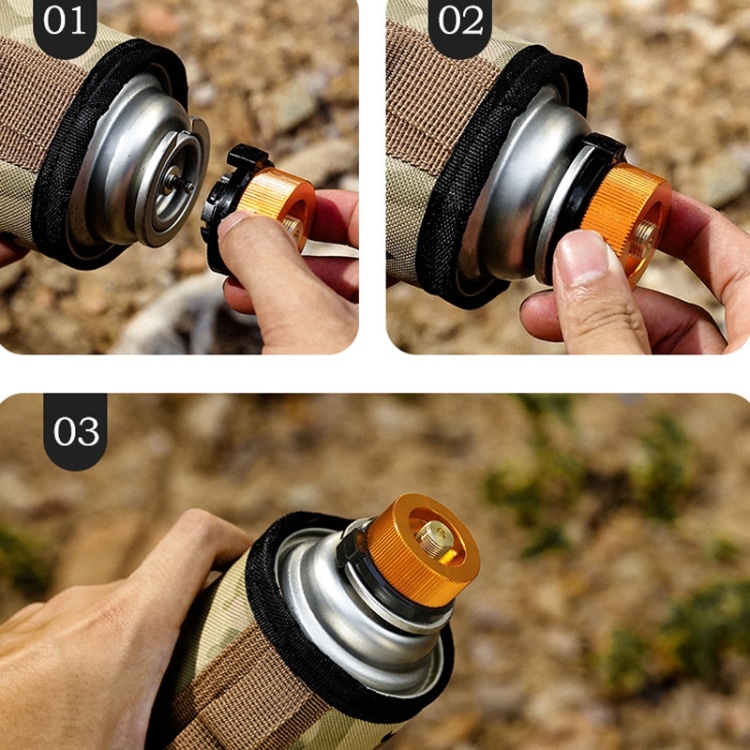 01

02

03